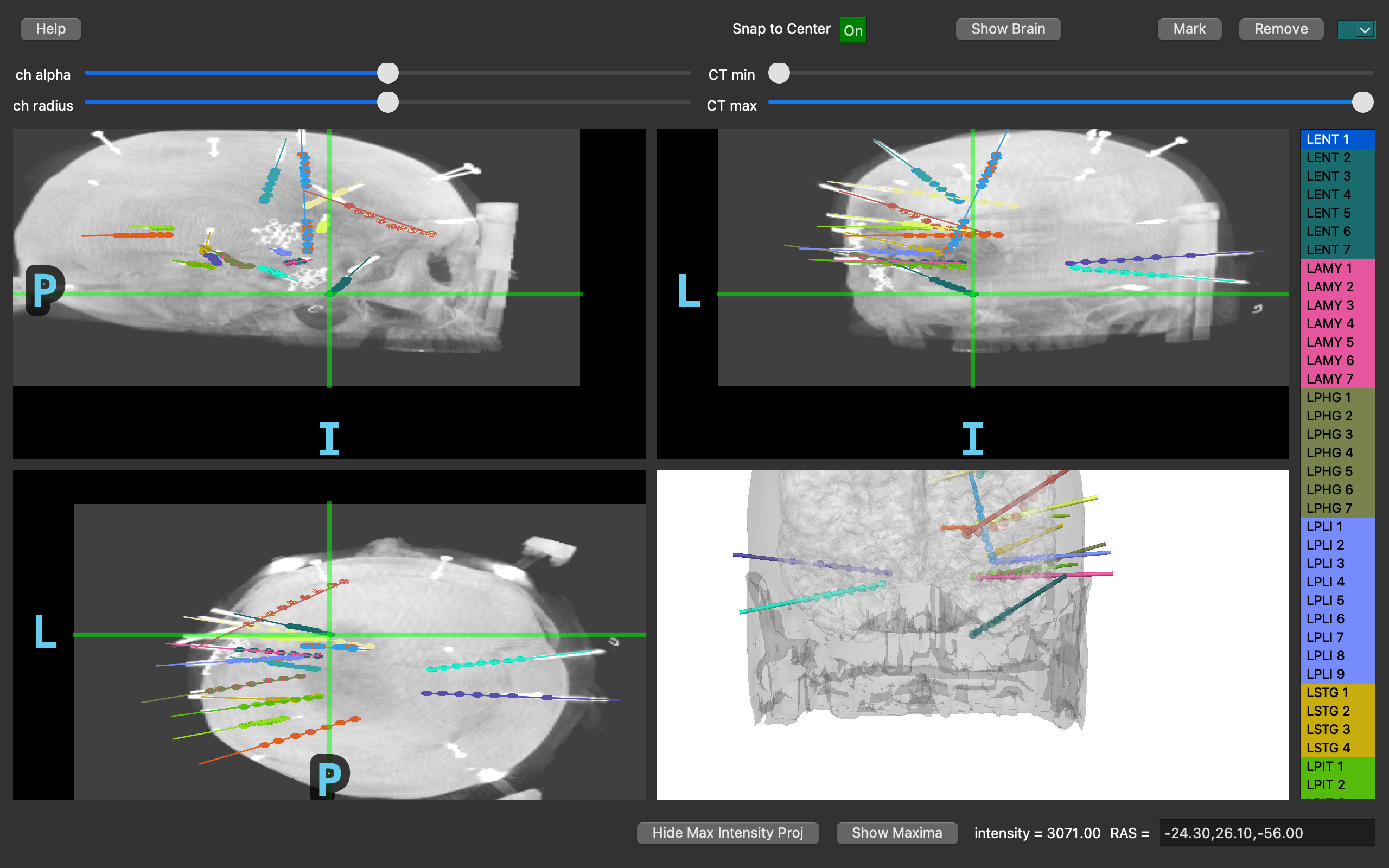 Help

Snap to Center On

Show Brain

Mark

Remove

ch alpha

ch radius

CT min

CT max

P

I

L

I

L

P

LENT 1
LENT 2
LENT 3
LENT 4
LENT 5
LENT 6
LENT 7
LAMY 1
LAMY 2
LAMY 3
LAMY 4
LAMY 5
LAMY 6
LAMY 7
LPHG 1
LPHG 2
LPHG 3
LPHG 4
LPHG 5
LPHG 6
LPHG 7
LPLI 1
LPLI 2
LPLI 3
LPLI 4
LPLI 5
LPLI 6
LPLI 7
LPLI 8
LPLI 9
LSTG 1
LSTG 2
LSTG 3
LSTG 4
LPIT 1
LPIT 2

Hide Max Intensity Proj

Show Maxima

intensity = 3071.00 RAS = -24.30,26.10,-56.00